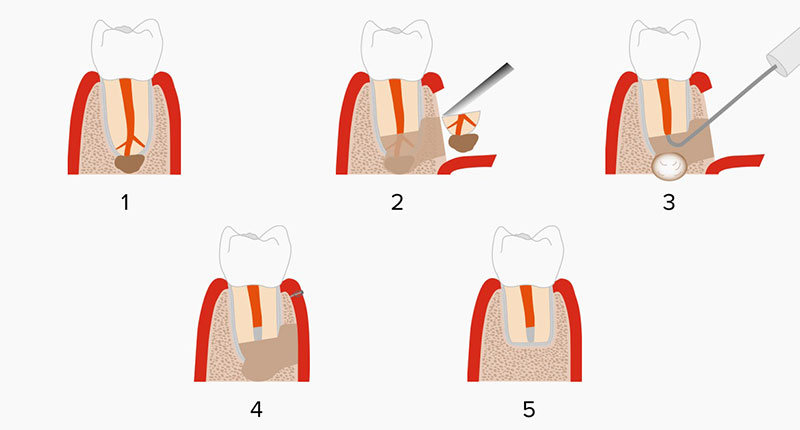 1

2

3

4

5